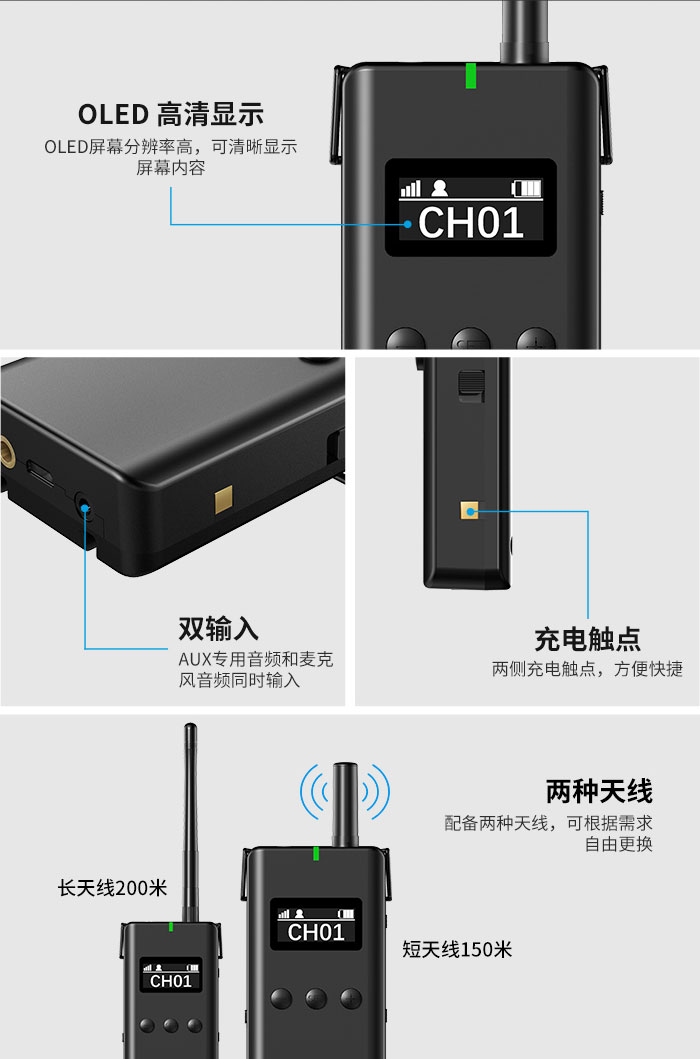 OLED 高清显示

OLED屏幕分辨率高，可清晰显示屏幕内容

CH01

双输入

AUX专用音频和麦克风音频同时输入

充电触点

两侧充电触点，方便快捷

两种天线

配备两种天线，可根据需求自由更换

长天线200米

CH01

CH01

短天线150米