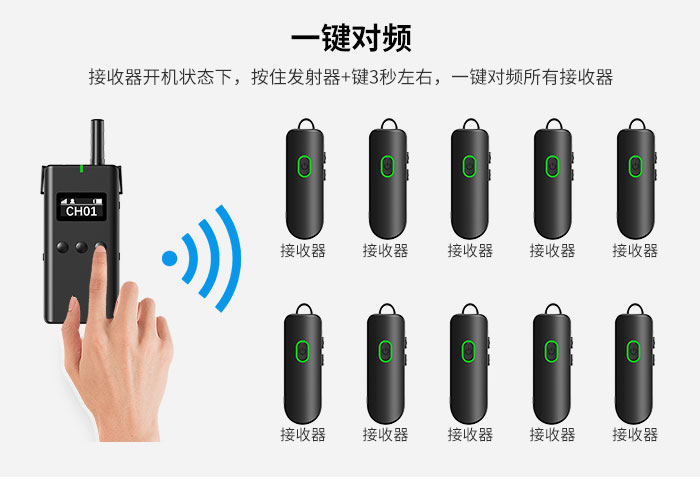 一键对频

接收器开机状态下，按住发射器+键3秒左右，一键对频所有接收器

CH01

接收器 接收器 接收器 接收器 接收器

接收器 接收器 接收器 接收器 接收器